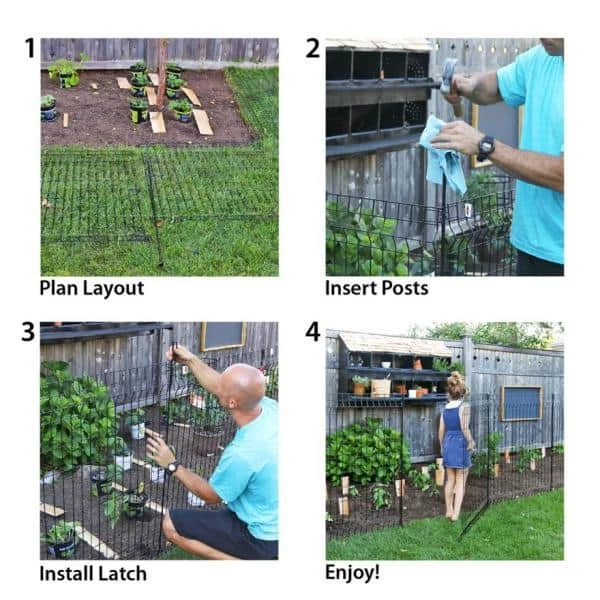 1

Plan Layout

2

Insert Posts

3

Install Latch

4

Enjoy!