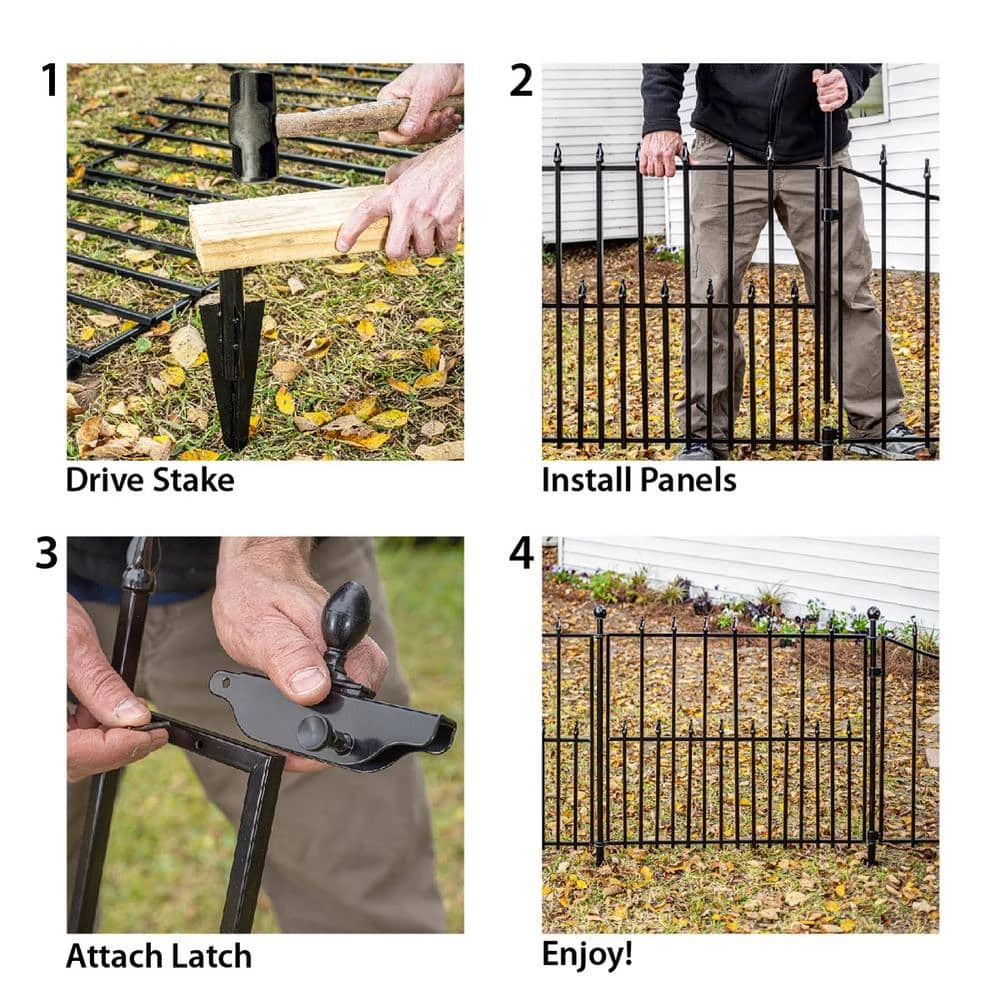 1

Drive Stake

2

Install Panels

3

Attach Latch

4

Enjoy!